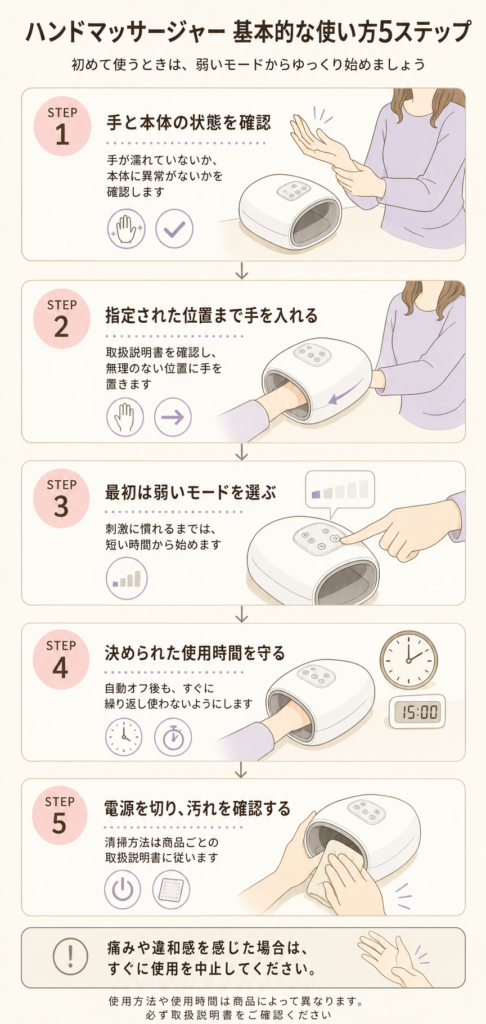 ハンドマッサージャー 基本的な使い方5ステップ

初めて使うときは、弱いモードからゆっくり始めましょう

STEP 1

手と本体の状態を確認

手が濡れていないか、本体に異常がないかを確認します

STEP 2

指定された位置まで手を入れる

取扱説明書を確認し、無理のない位置に手を置きます

STEP 3

最初は弱いモードを選ぶ

刺激に慣れるまでは、短い時間から始めます

STEP 4

決められた使用時間を守る

自動オフ後も、すぐに繰り返し使わないようにします

15:00

STEP 5

電源を切り、汚れを確認する

清掃方法は商品ごとの取扱説明書に従います

痛みや違和感を感じた場合は、すぐに使用を中止してください。

使用方法や使用時間は商品によって異なります。必ず取扱説明書をご確認ください